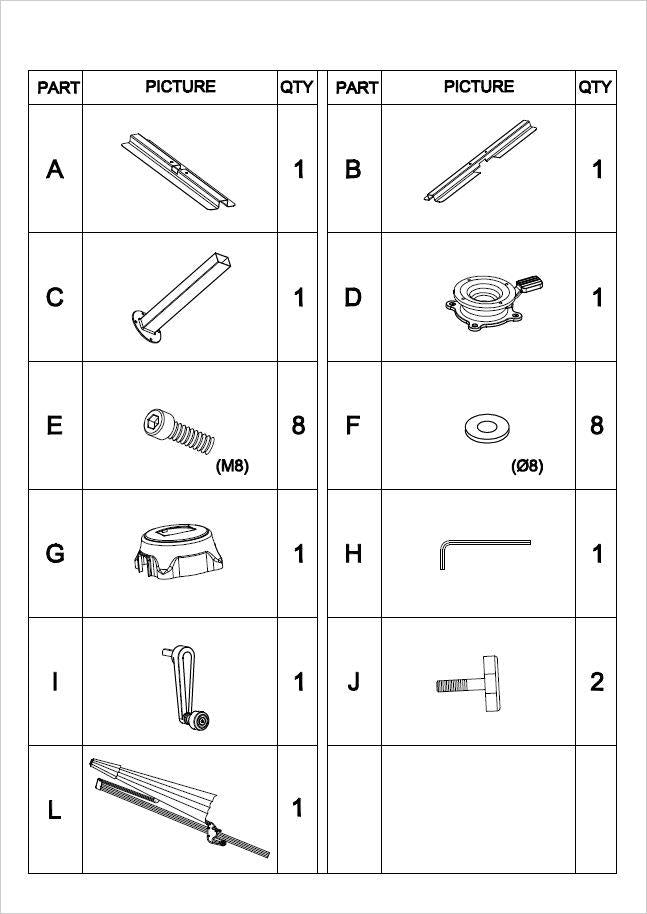 | PART | PICTURE | QTY |
|---|---|---|
| A | | 1 |
| C | | 1 |
| E | (M8) | 8 |
| G | | 1 |
| I | | 1 |
| L | | 1 |

| PART | PICTURE | QTY |
|---|---|---|
| B | | 1 |
| D | | 1 |
| F | (Ø8) | 8 |
| H | | 1 |
| J | | 2 |
| | | |